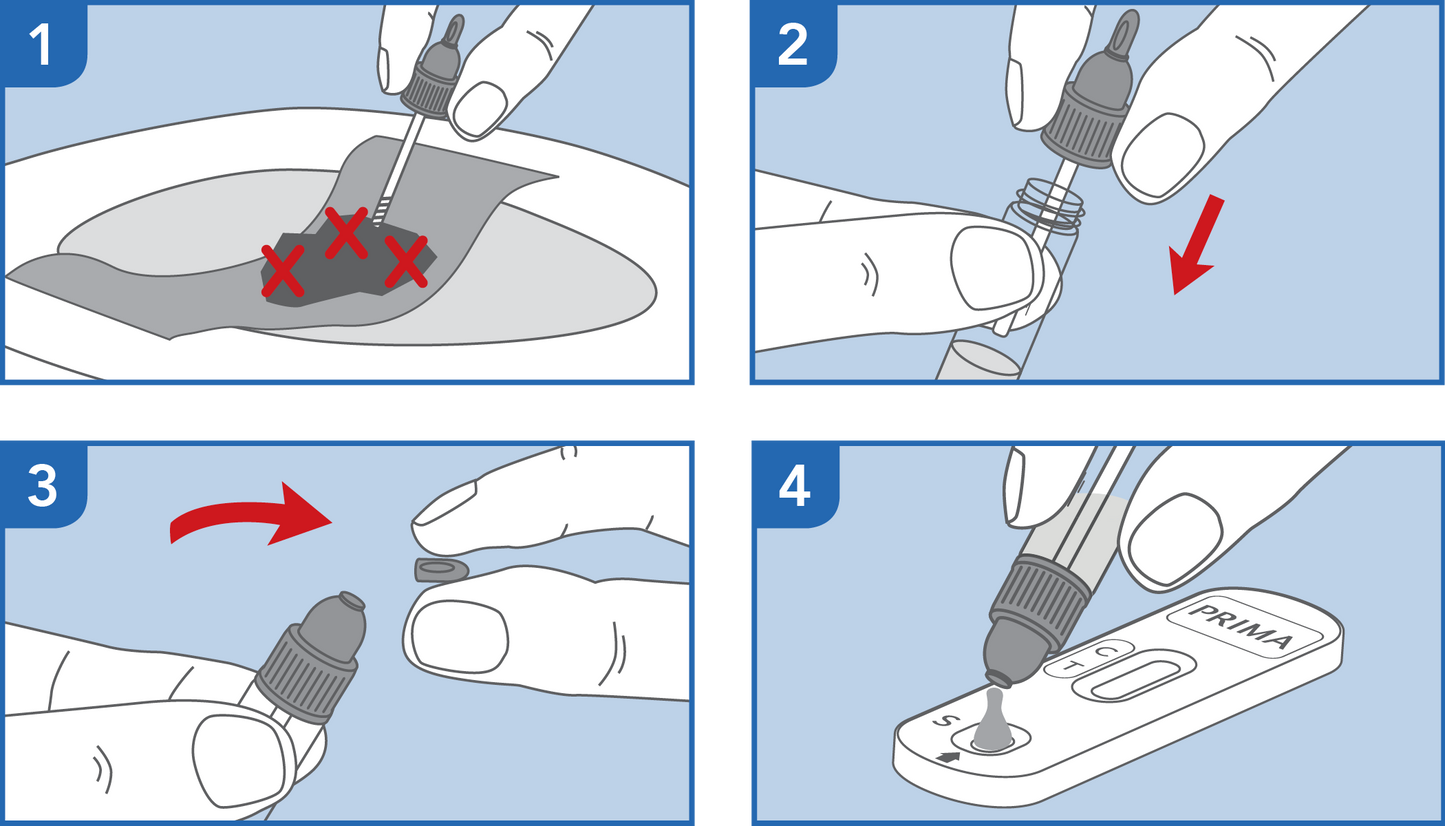 1

2

3

4

PRIMA

C
T

S